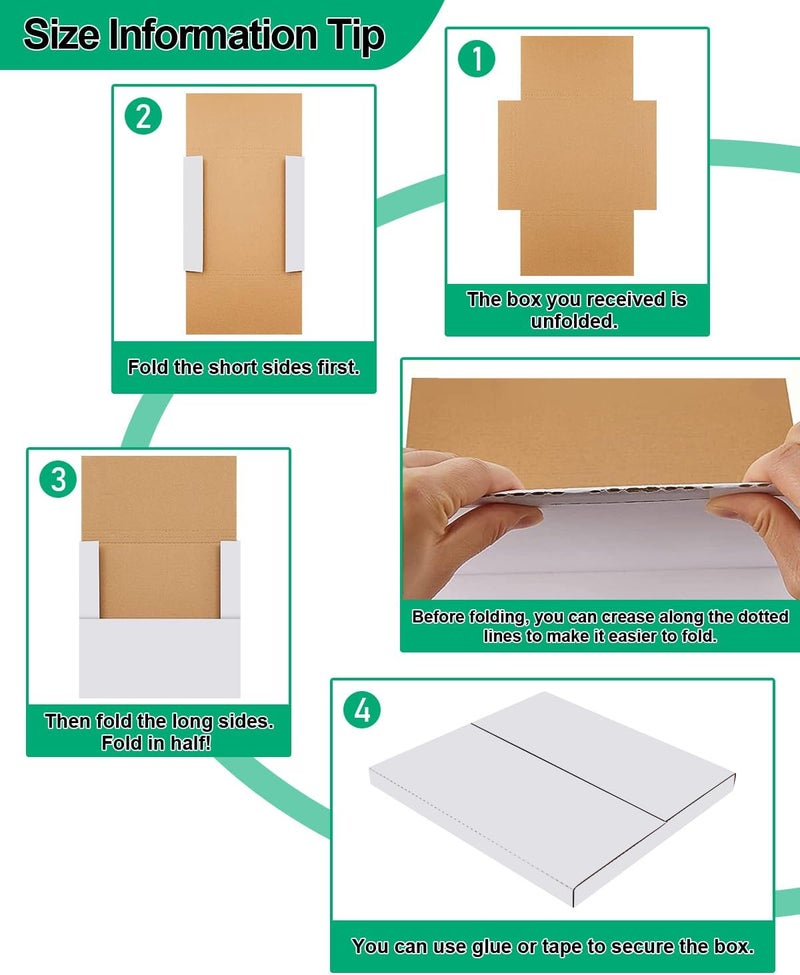 Size Information Tip

1

The box you received is unfolded.

2

Fold the short sides first.

Before folding, you can crease along the dotted lines to make it easier to fold.

3

Then fold the long sides. Fold in half!

4

You can use glue or tape to secure the box.